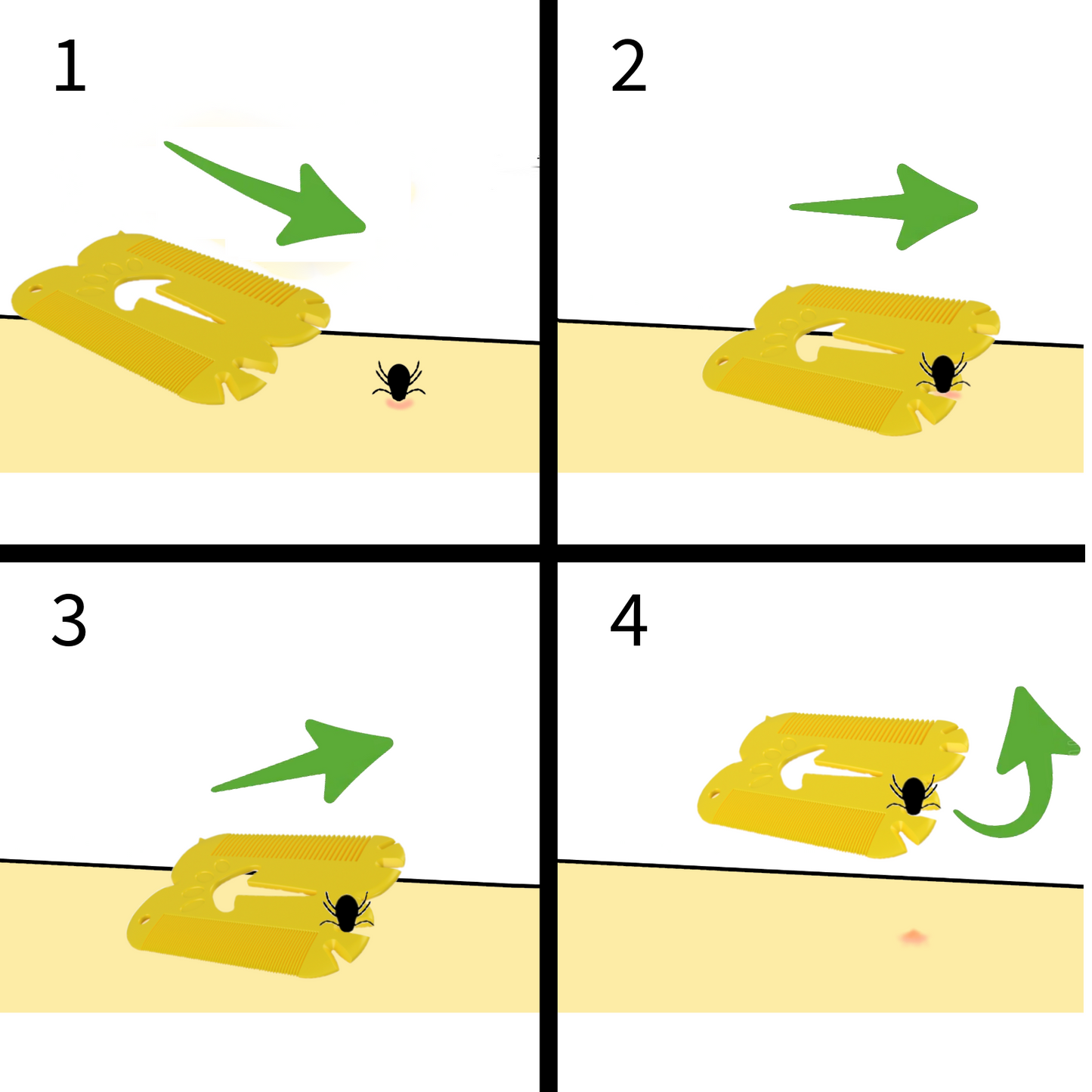 1

2

3

4