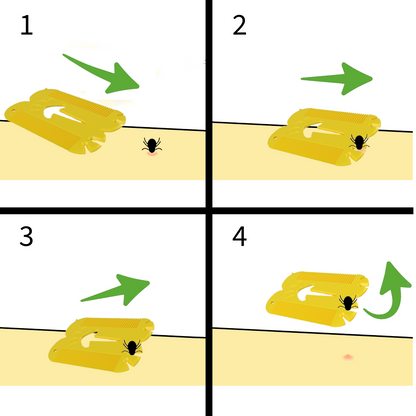 1

2

3

4