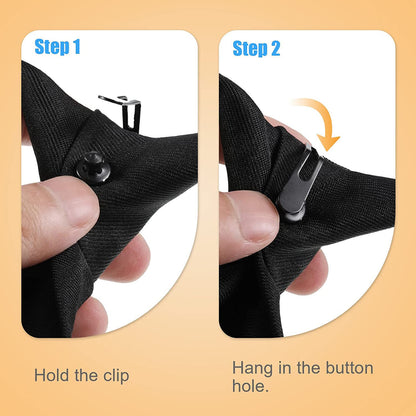 Step 1

Hold the clip

Step 2

Hang in the button hole.